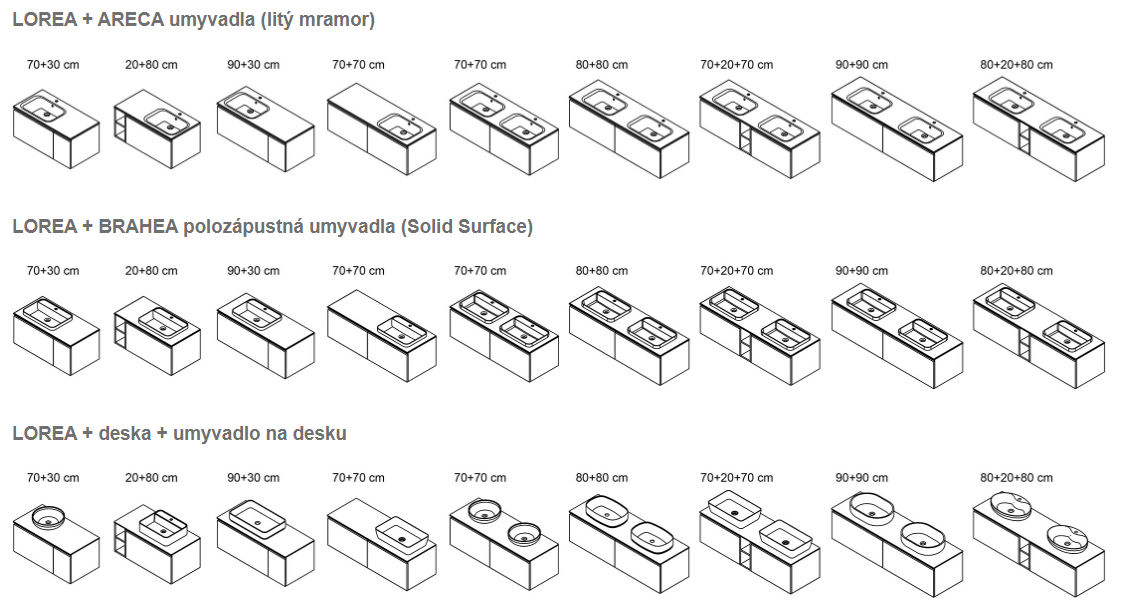 LOREA + ARECA umyvadla (litý mramor)

70+30 cm 20+80 cm 90+30 cm 70+70 cm 70+70 cm 80+80 cm 70+20+70 cm 90+90 cm 80+20+80 cm

LOREA + BRAHEA polozápustná umyvadla (Solid Surface)

70+30 cm 20+80 cm 90+30 cm 70+70 cm 70+70 cm 80+80 cm 70+20+70 cm 90+90 cm 80+20+80 cm

LOREA + deska + umyvadlo na desku

70+30 cm 20+80 cm 90+30 cm 70+70 cm 70+70 cm 80+80 cm 70+20+70 cm 90+90 cm 80+20+80 cm