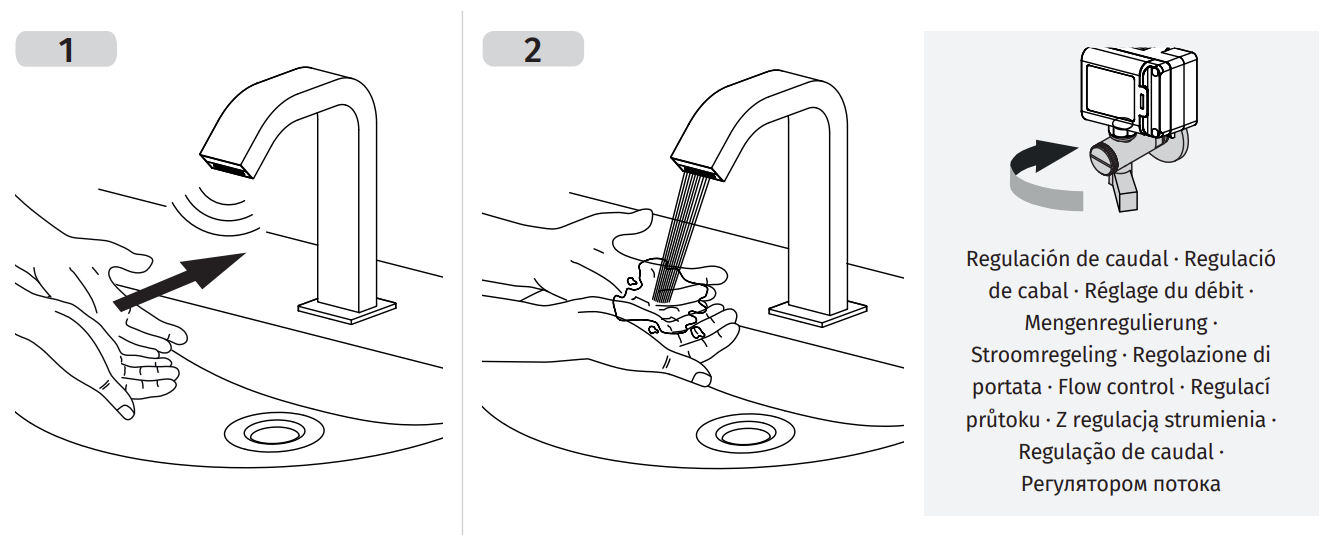 1

2

Regulación de caudal · Regulació de cabal · Réglage du débit · Mengenregulierung · Stroomregeling · Regolazione di portata · Flow control · Regulací průtoku · Z regulacją strumienia · Regulação de caudal · Регулятором потока